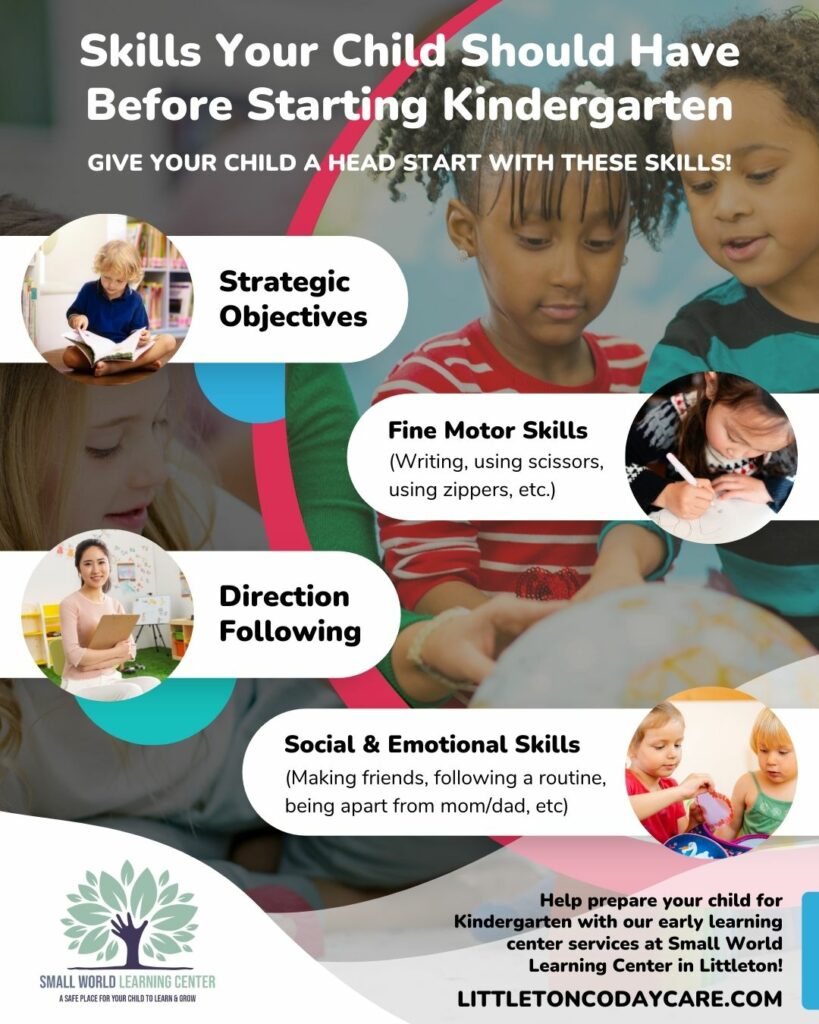 Skills Your Child Should Have Before Starting Kindergarten

GIVE YOUR CHILD A HEAD START WITH THESE SKILLS!

Strategic Objectives

Fine Motor Skills
(Writing, using scissors, using zippers, etc.)

Direction Following

Social & Emotional Skills
(Making friends, following a routine, being apart from mom/dad, etc)

SMALL WORLD LEARNING CENTER
A SAFE PLACE FOR YOUR CHILD TO LEARN & GROW

Help prepare your child for Kindergarten with our early learning center services at Small World Learning Center in Littleton!

LITTLETONCODAYCARE.COM